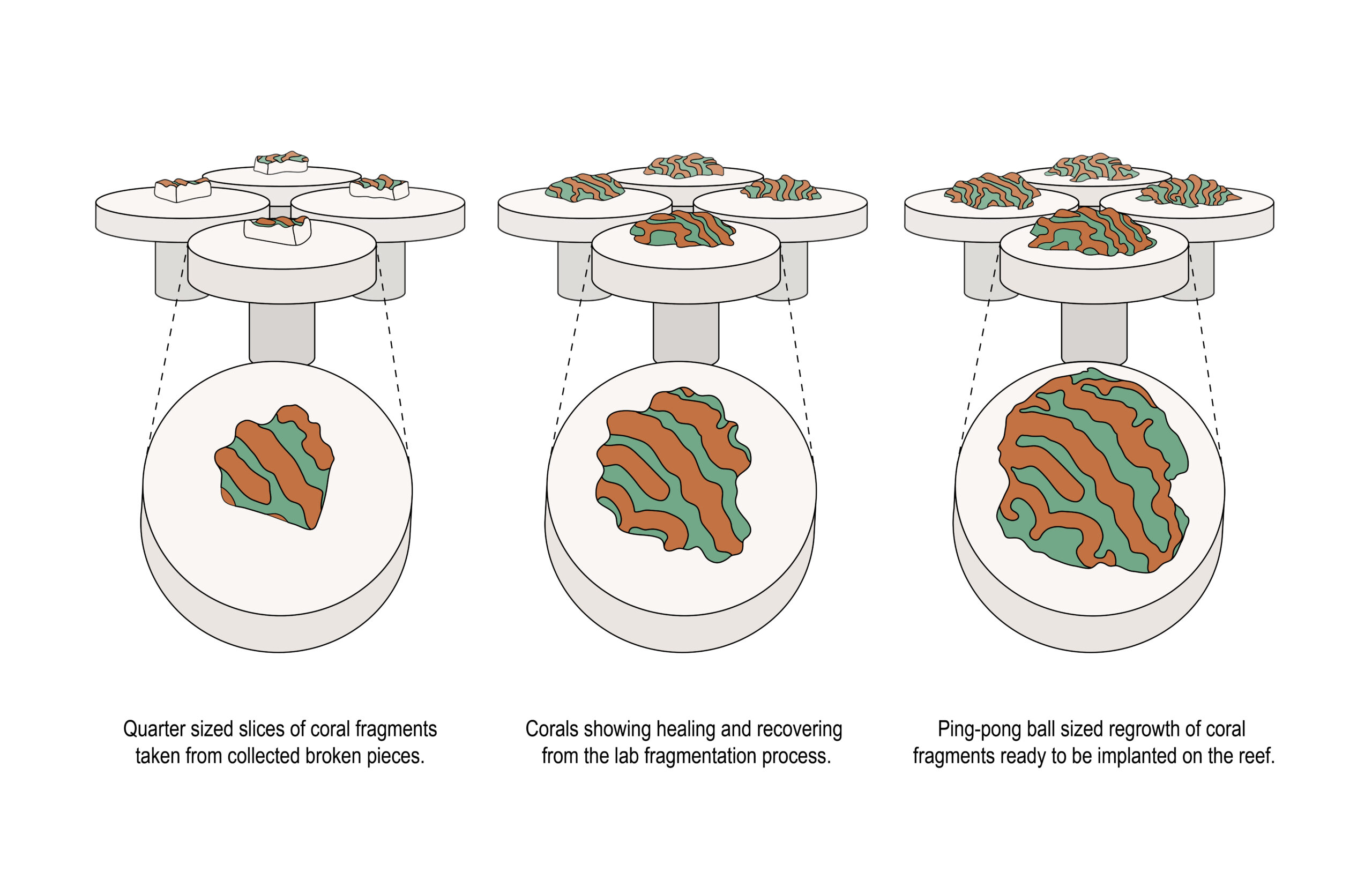 Quarter sized slices of coral fragments taken from collected broken pieces.

Corals showing healing and recovering from the lab fragmentation process.

Ping-pong ball sized regrowth of coral fragments ready to be implanted on the reef.